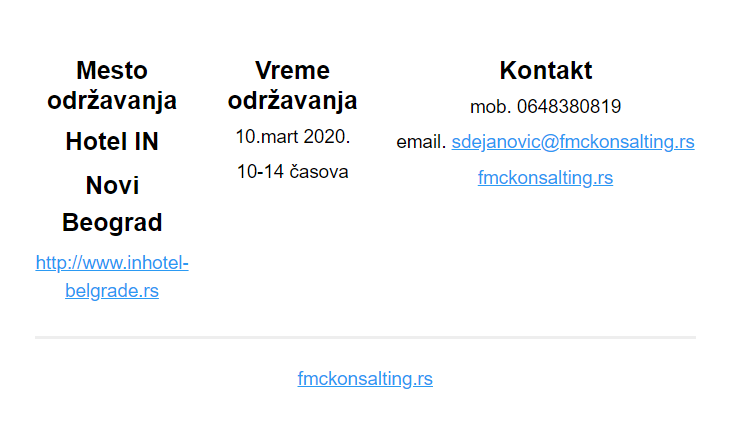 Mesto održavanja

Hotel IN

Novi Beograd

http://www.inhotel-belgrade.rs

Vreme održavanja

10.mart 2020.

10-14 časova

Kontakt

mob. 0648380819

email. sdejanovic@fmckonsalting.rs

fmckonsalting.rs

fmckonsalting.rs